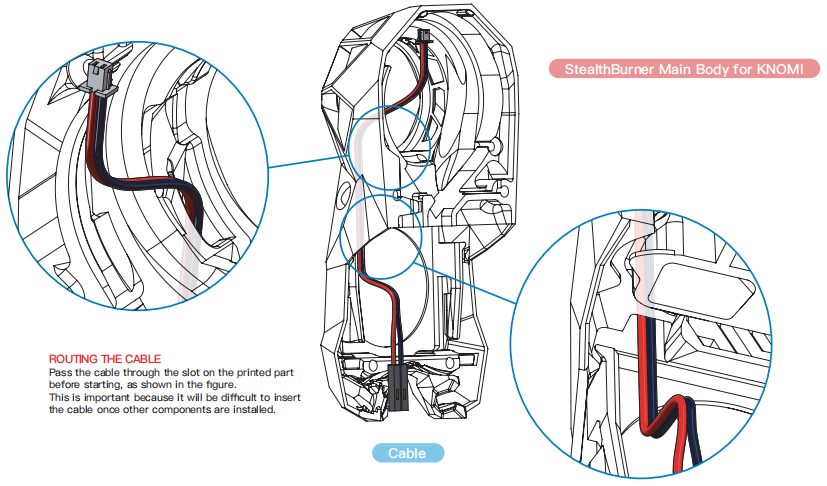 StealthBurner Main Body for KNOMI

ROUTING THE CABLE
Pass the cable through the slot on the printed part before starting, as shown in the figure.
This is important because it will be difficult to insert the cable once other components are installed.

Cable