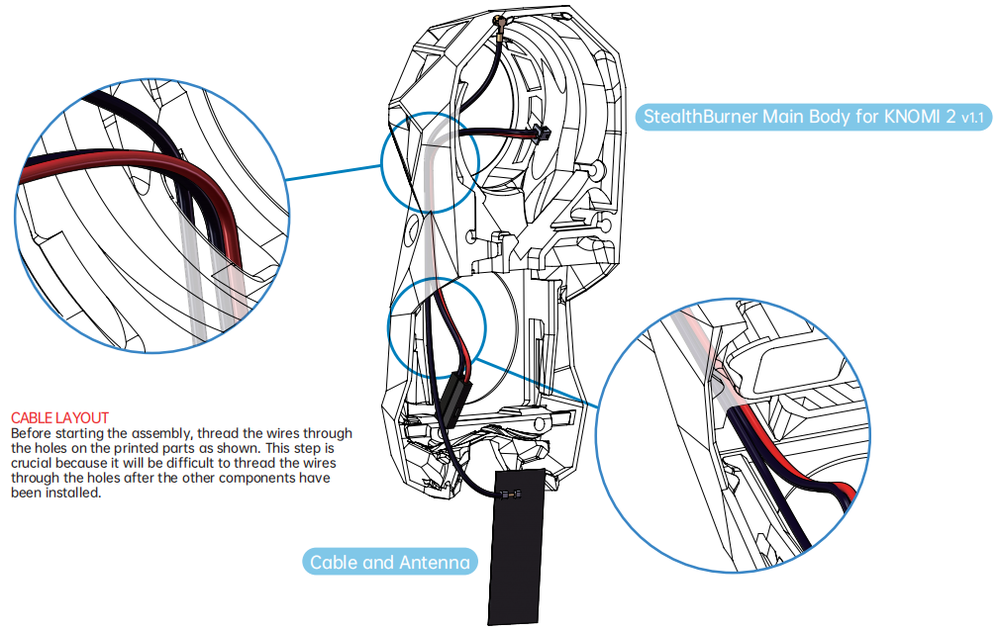 StealthBurner Main Body for KNOMI 2 v1.1

CABLE LAYOUT
Before starting the assembly, thread the wires through the holes on the printed parts as shown. This step is crucial because it will be difficult to thread the wires through the holes after the other components have been installed.

Cable and Antenna