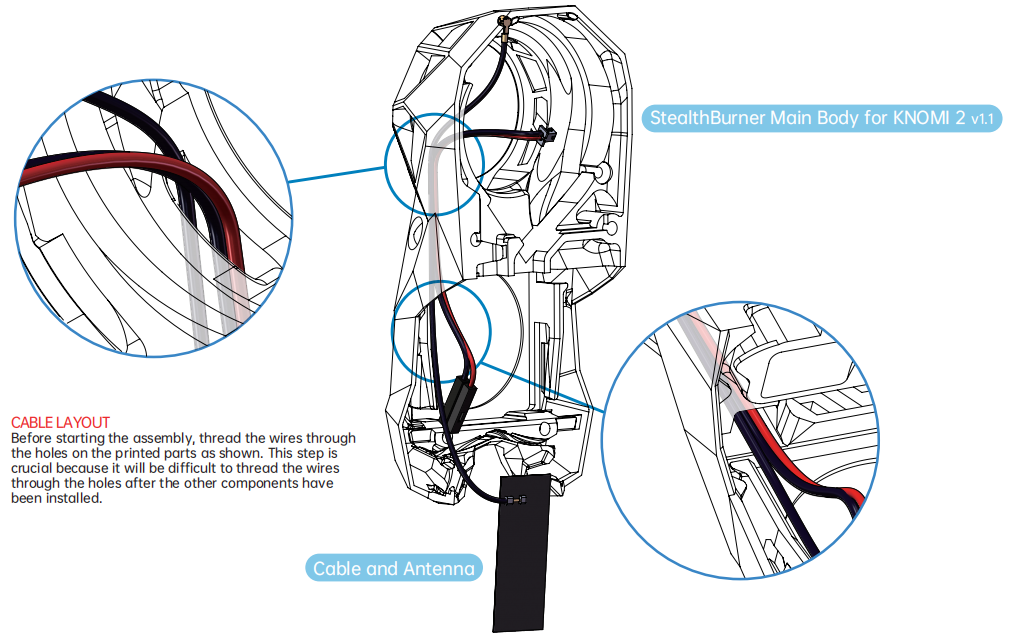 StealthBurner Main Body for KNOMI 2 v1.1

CABLE LAYOUT
Before starting the assembly, thread the wires through the holes on the printed parts as shown. This step is crucial because it will be difficult to thread the wires through the holes after the other components have been installed.

Cable and Antenna