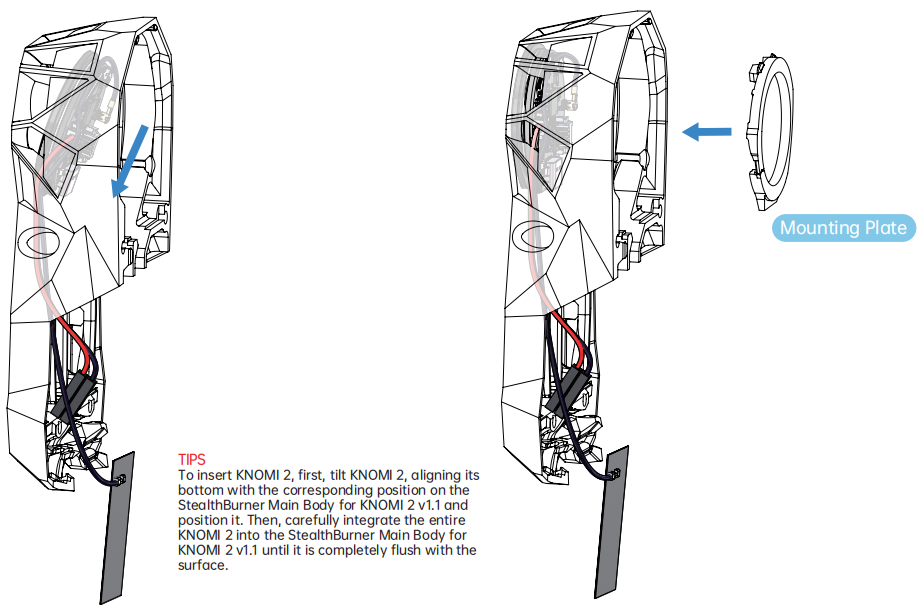 Mounting Plate

TIPS
To insert KNOMI 2, first, tilt KNOMI 2, aligning its bottom with the corresponding position on the StealthBurner Main Body for KNOMI 2 v1.1 and position it. Then, carefully integrate the entire KNOMI 2 into the StealthBurner Main Body for KNOMI 2 v1.1 until it is completely flush with the surface.