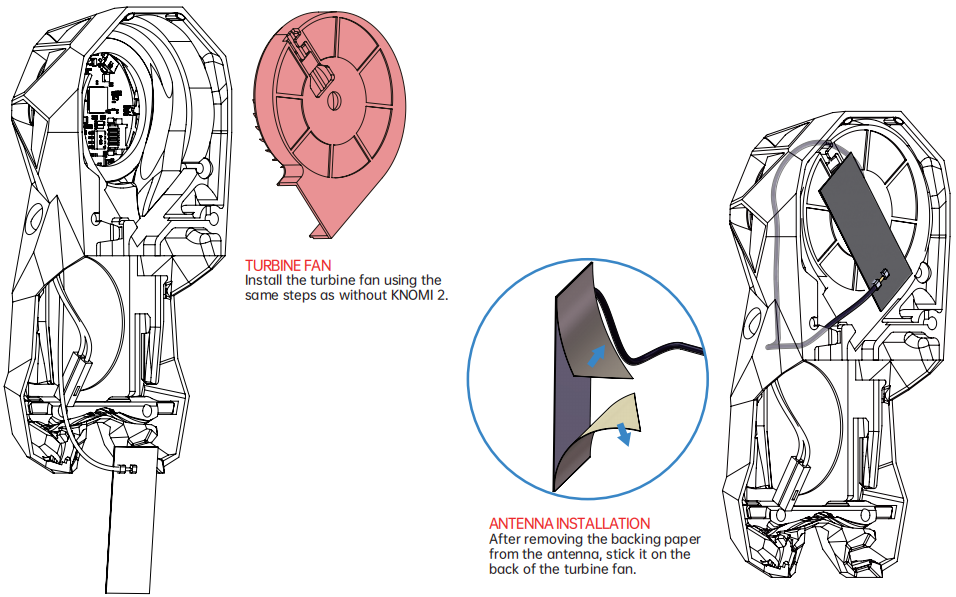 TURBINE FAN
Install the turbine fan using the same steps as without KNOMI 2.

ANTENNA INSTALLATION
After removing the backing paper from the antenna, stick it on the back of the turbine fan.