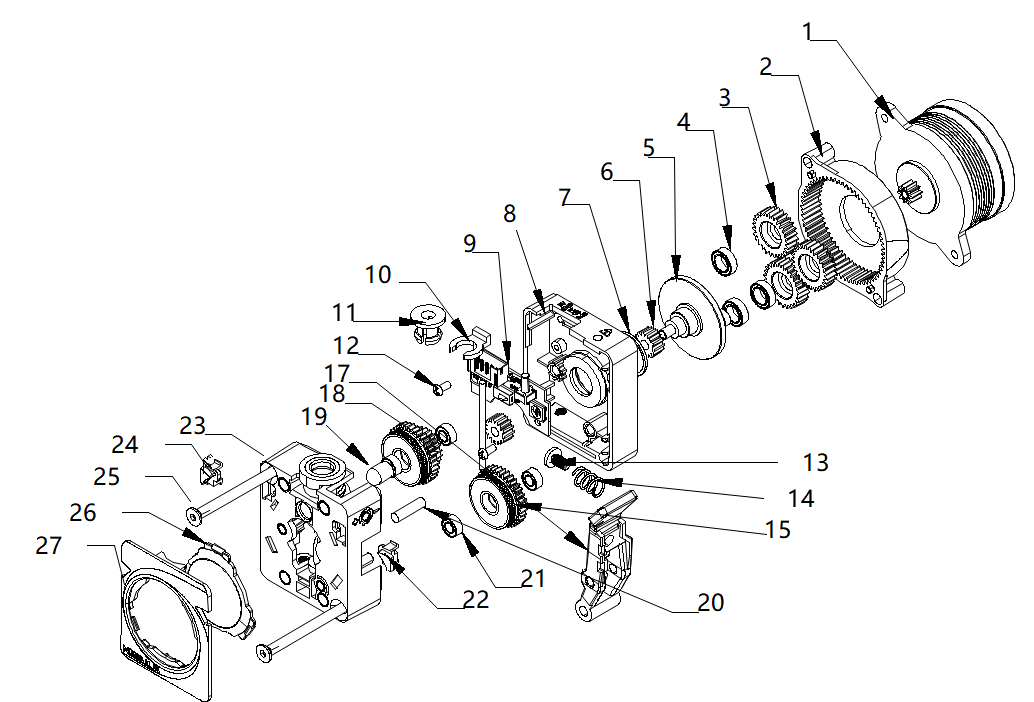 1
2
3
4
5
6
7
8
9
10
11
12
17
18
19
23
24
25
26
27
13
14
15
21
22
20