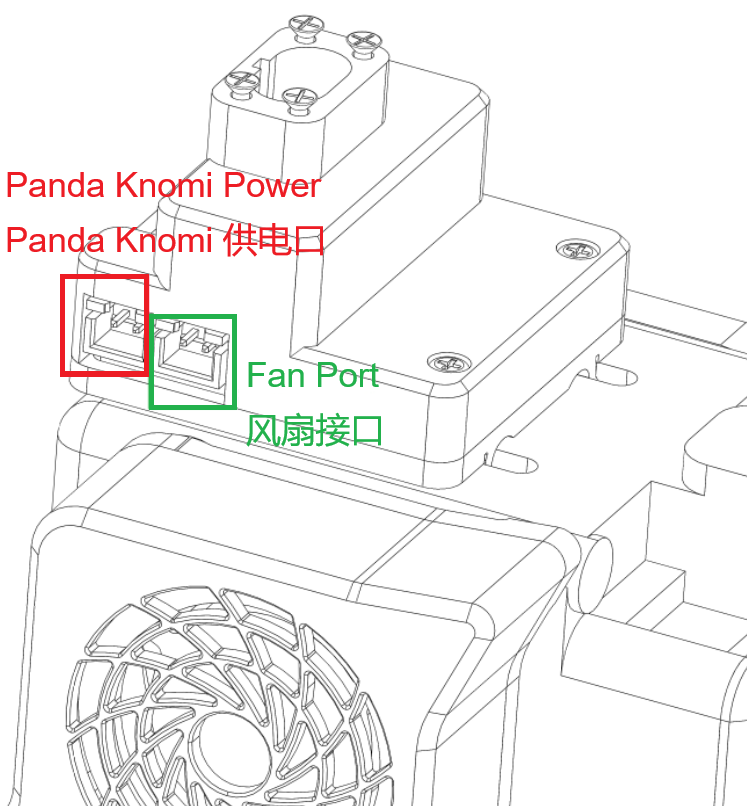 Panda Knomi Power
Panda Knomi 供电口

Fan Port
风扇接口