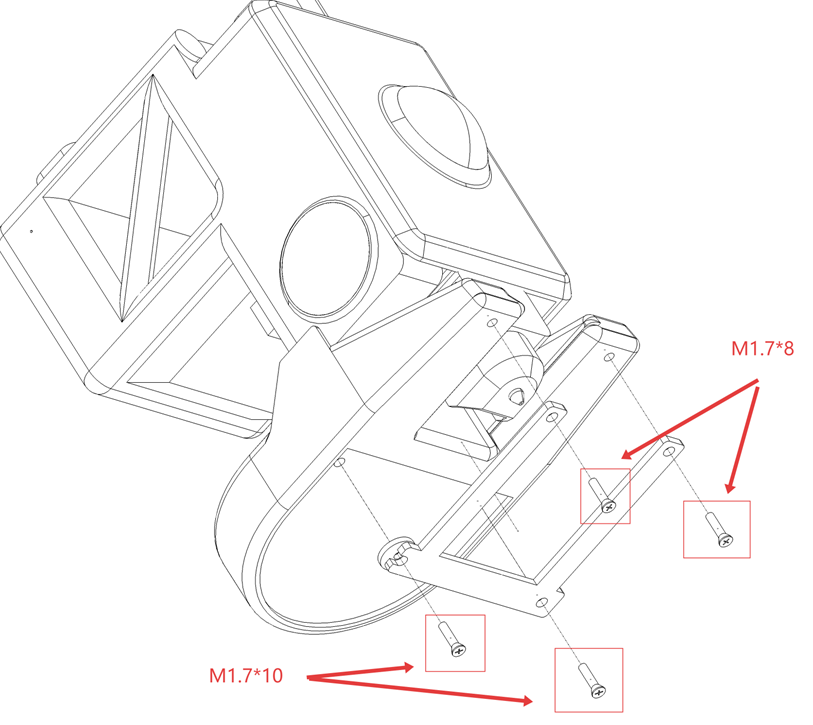 M1.7*8

M1.7*10