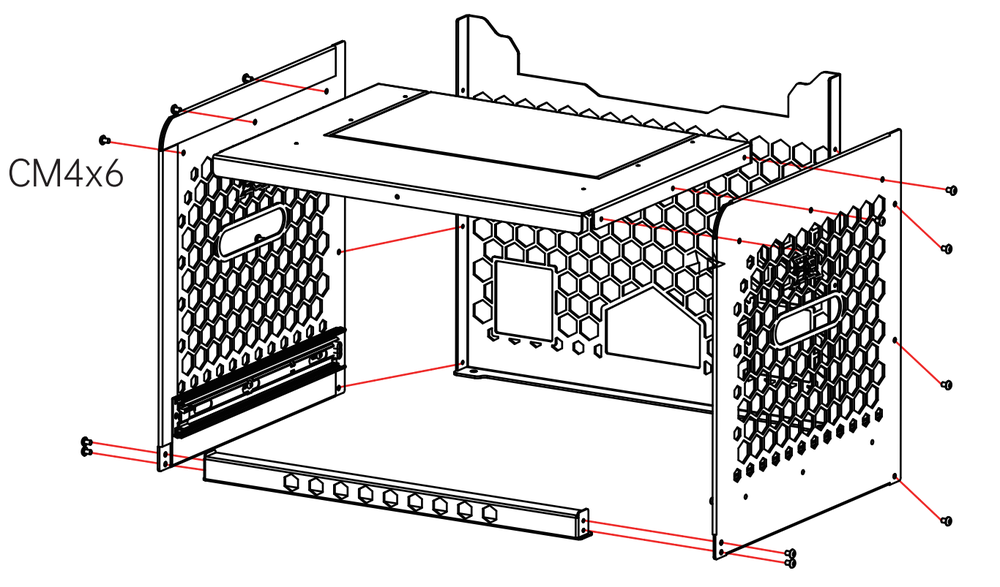 CM4x6