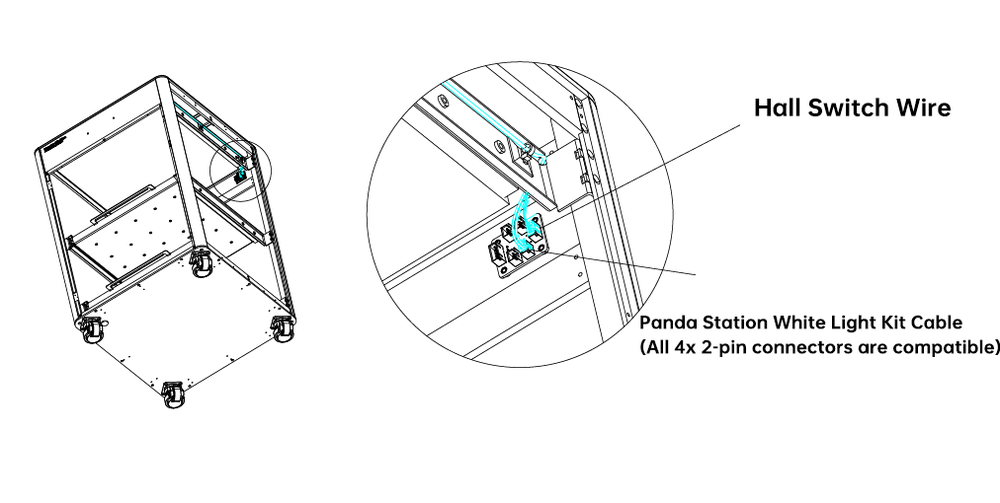 Hall Switch Wire

Panda Station White Light Kit Cable
(All 4x 2-pin connectors are compatible)