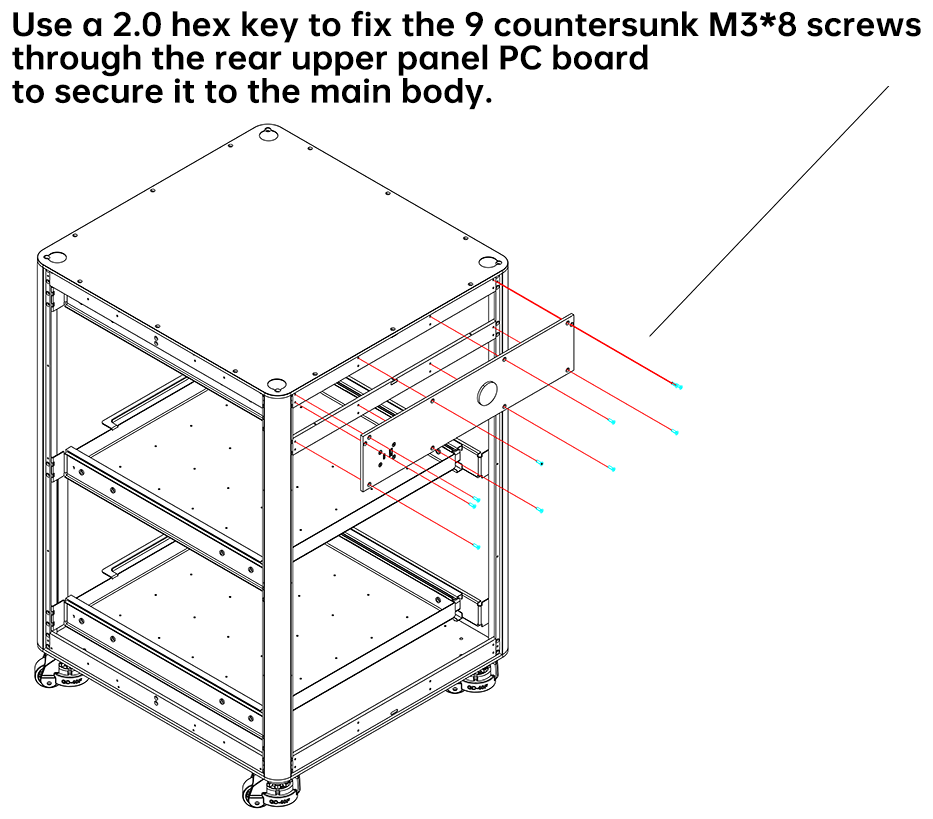 Use a 2.0 hex key to fix the 9 countersunk M3*8 screws through the rear upper panel PC board to secure it to the main body.