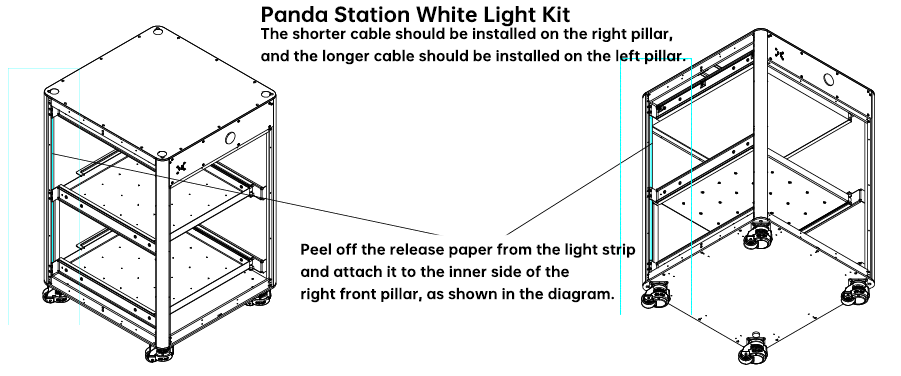 Panda Station White Light Kit
The shorter cable should be installed on the right pillar, and the longer cable should be installed on the left pillar.

Peel off the release paper from the light strip and attach it to the inner side of the right front pillar, as shown in the diagram.