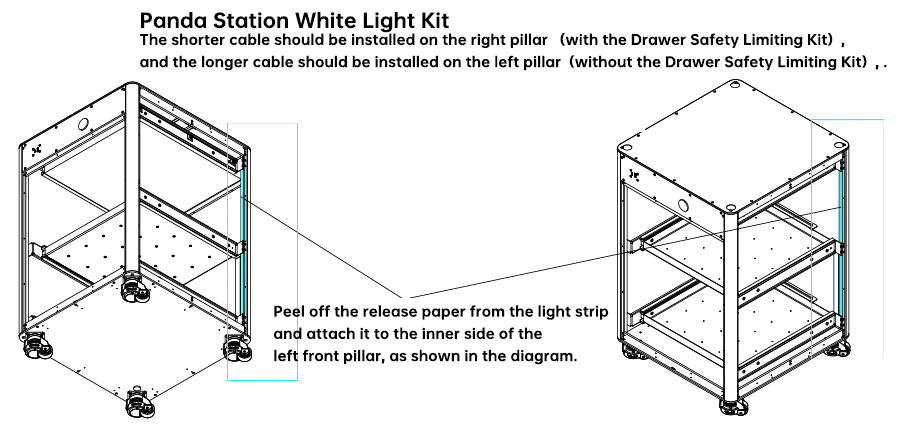 Panda Station White Light Kit
The shorter cable should be installed on the right pillar （with the Drawer Safety Limiting Kit）, and the longer cable should be installed on the left pillar（without the Drawer Safety Limiting Kit）, .

Peel off the release paper from the light strip and attach it to the inner side of the left front pillar, as shown in the diagram.