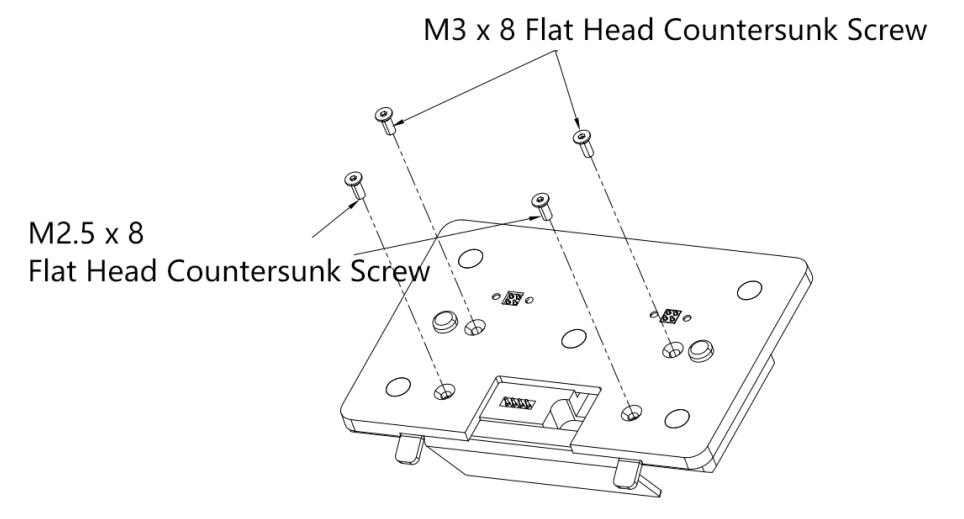 M3 x 8 Flat Head Countersunk Screw

M2.5 x 8
Flat Head Countersunk Screw