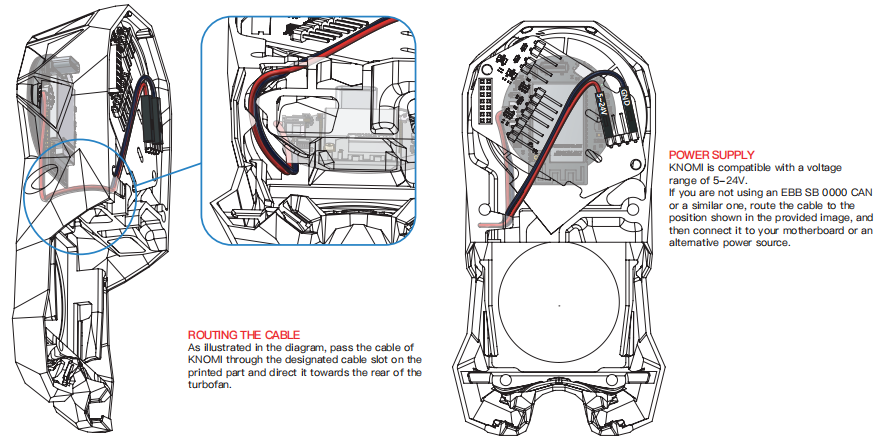 ROUTING THE CABLE
As illustrated in the diagram, pass the cable of KNOMI through the designated cable slot on the printed part and direct it towards the rear of the turbofan.

GND
5~24V

POWER SUPPLY
KNOMI is compatible with a voltage range of 5~24V.
If you are not using an EBB SB 0000 CAN or a similar one, route the cable to the position shown in the provided image, and then connect it to your motherboard or an alternative power source.