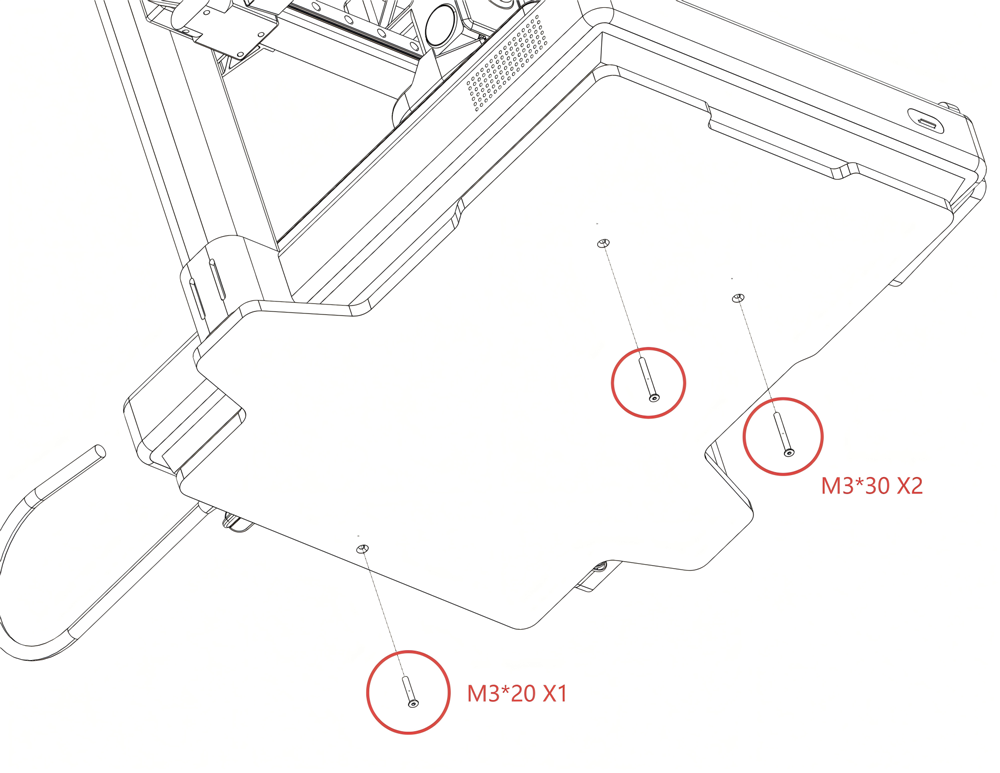 M3*30 X2

M3*20 X1