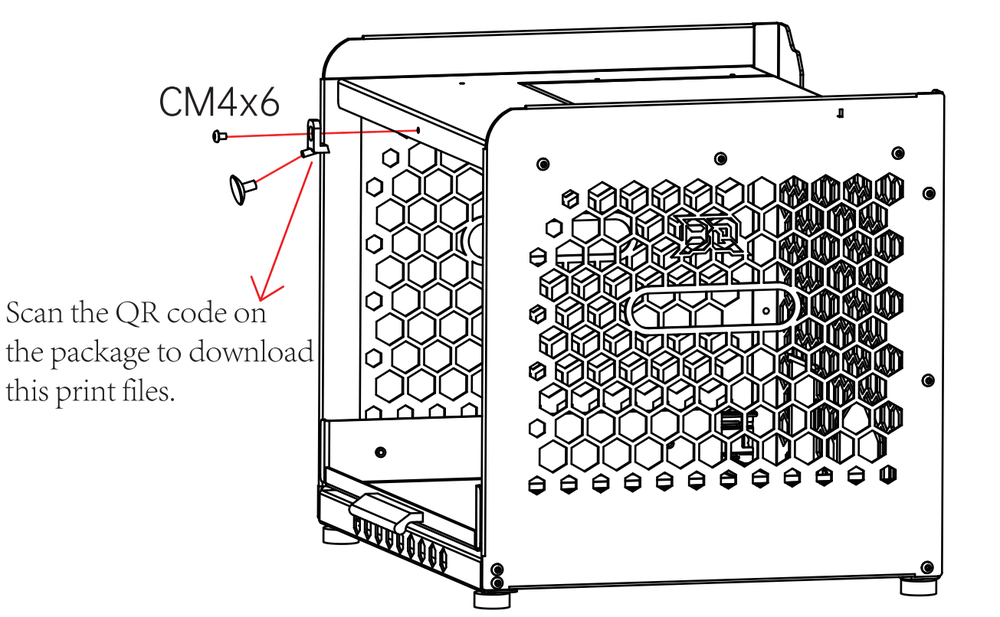 CM4x6

Scan the QR code on the package to download this print files.