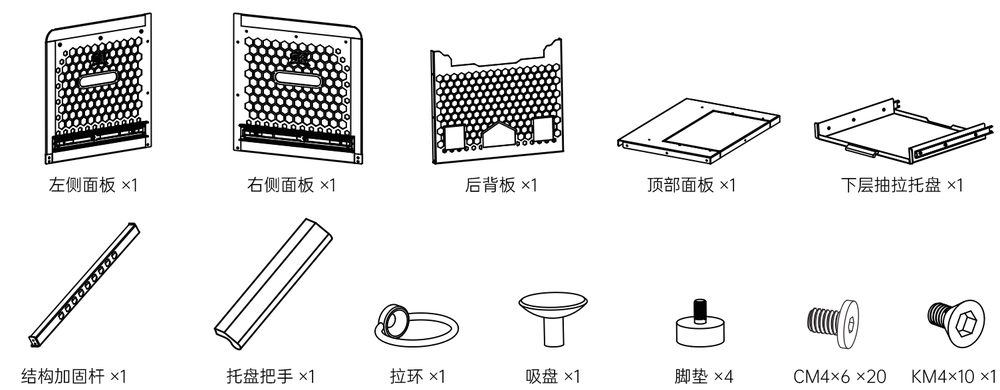 左侧面板 ×1
右侧面板 ×1
后背板 ×1
顶部面板 ×1
下层抽拉托盘 ×1
结构加固杆 ×1
托盘把手 ×1
拉环 ×1
吸盘 ×1
脚垫 ×4
CM4×6 ×20
KM4×10 ×1