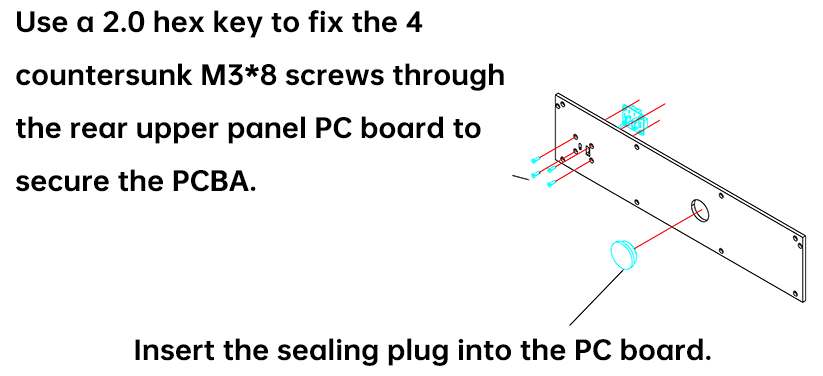 Use a 2.0 hex key to fix the 4 countersunk M3*8 screws through the rear upper panel PC board to secure the PCBA.

Insert the sealing plug into the PC board.